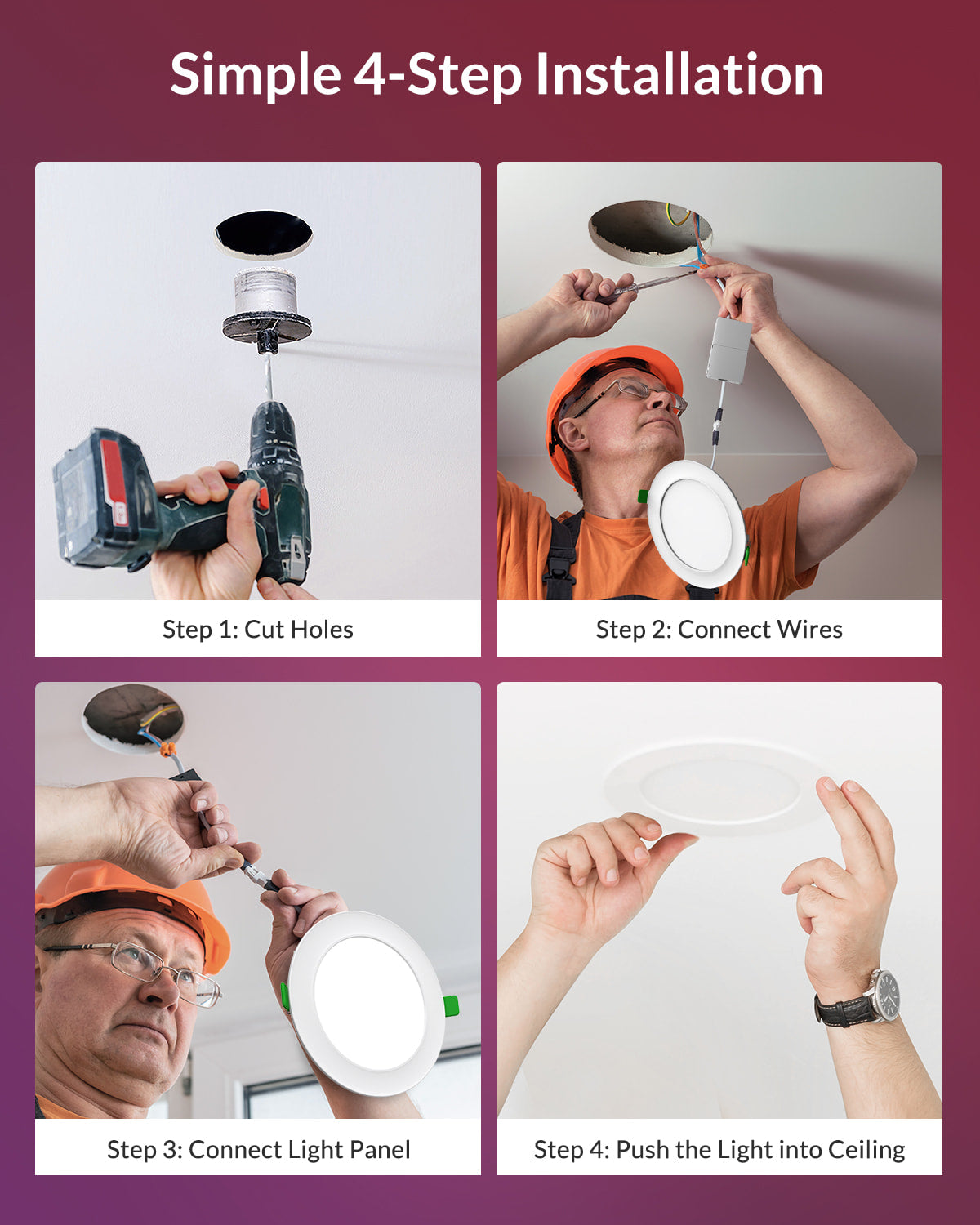 Simple 4-Step Installation

Step 1: Cut Holes

Step 2: Connect Wires

Step 3: Connect Light Panel

Step 4: Push the Light into Ceiling