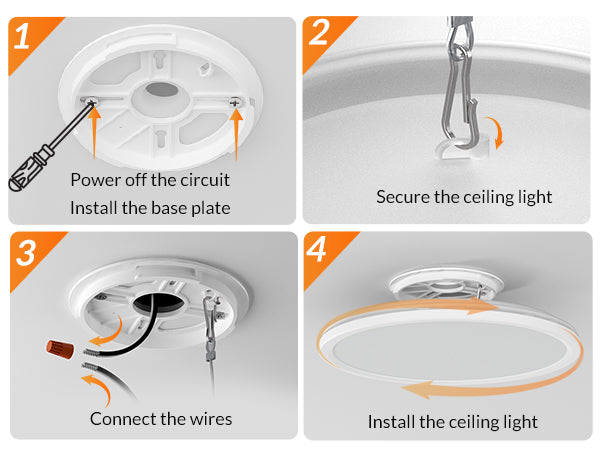 1
Power off the circuit
Install the base plate

2
Secure the ceiling light

3
Connect the wires

4
Install the ceiling light