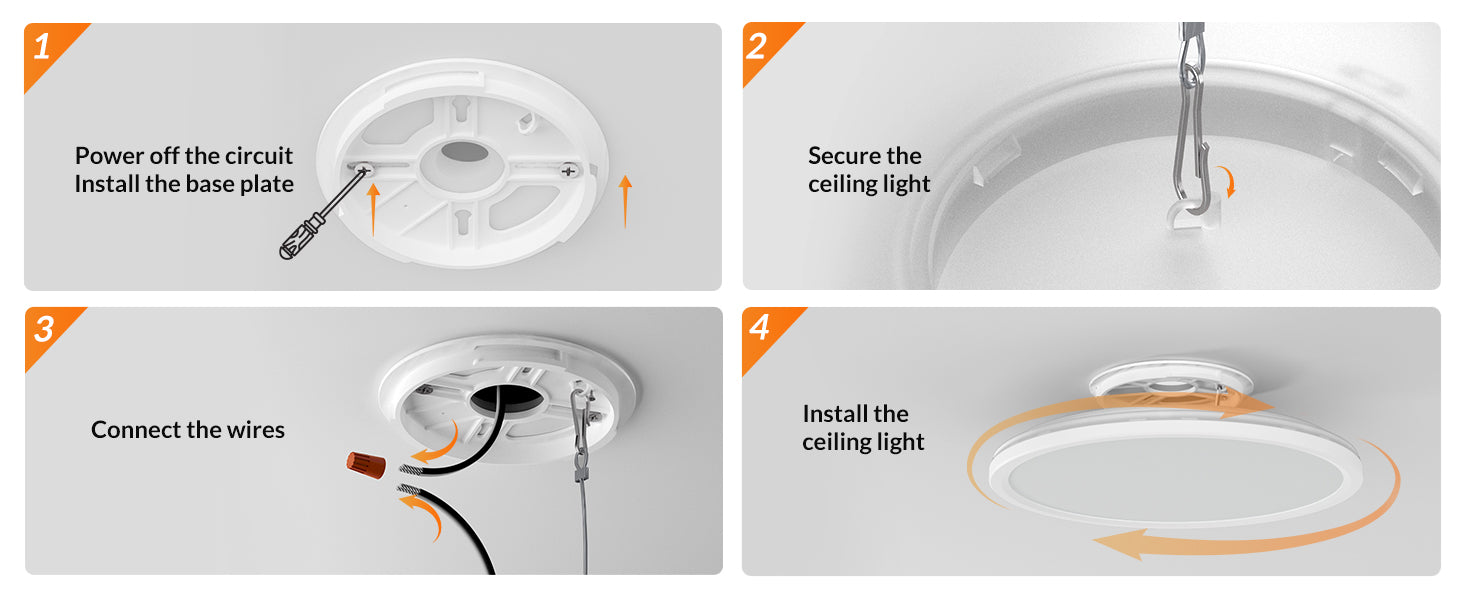 1

Power off the circuit
Install the base plate

2

Secure the
ceiling light

3

Connect the wires

4

Install the
ceiling light