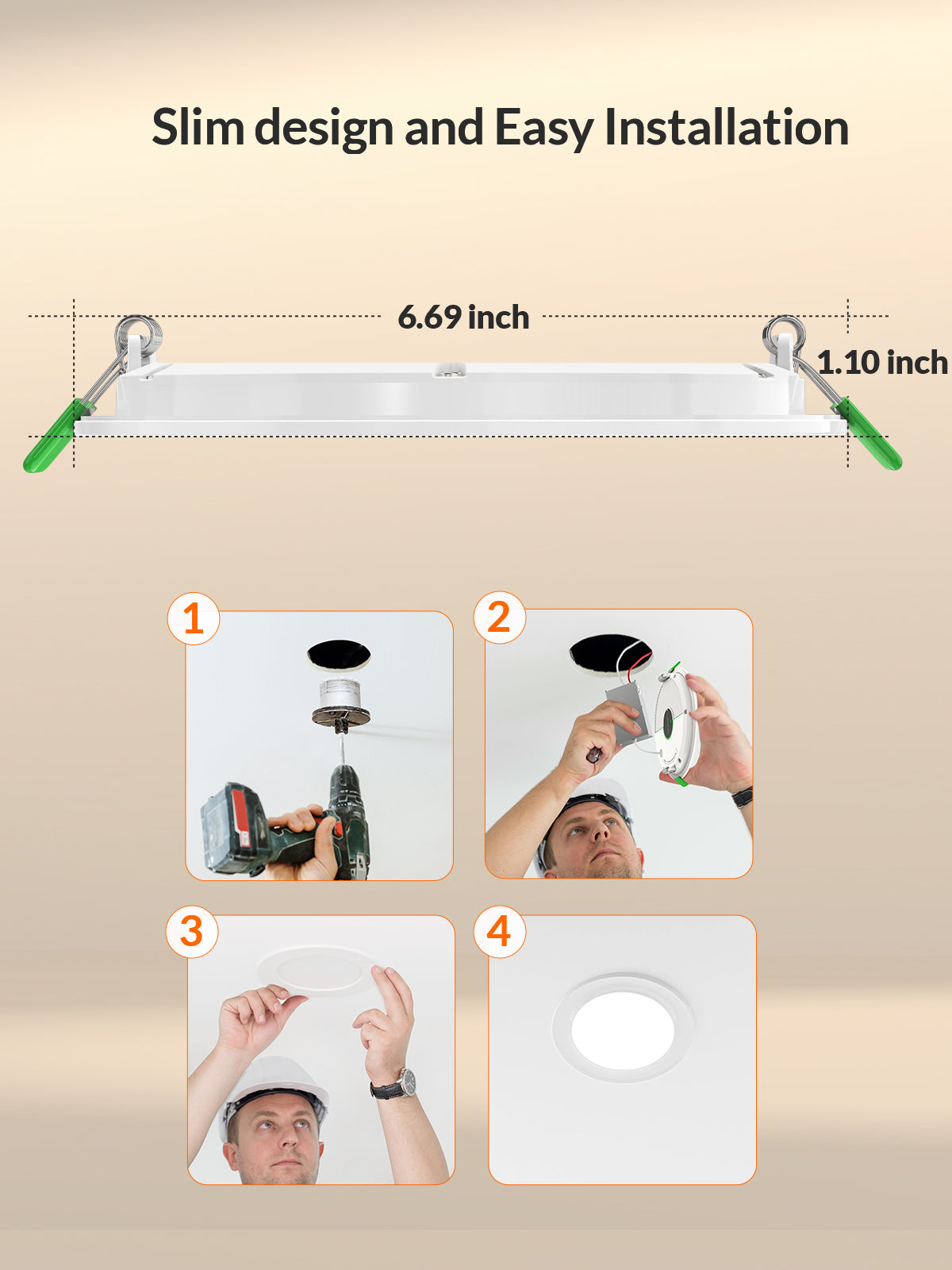 Slim design and Easy Installation

6.69 inch

1.10 inch

1

2

3

4